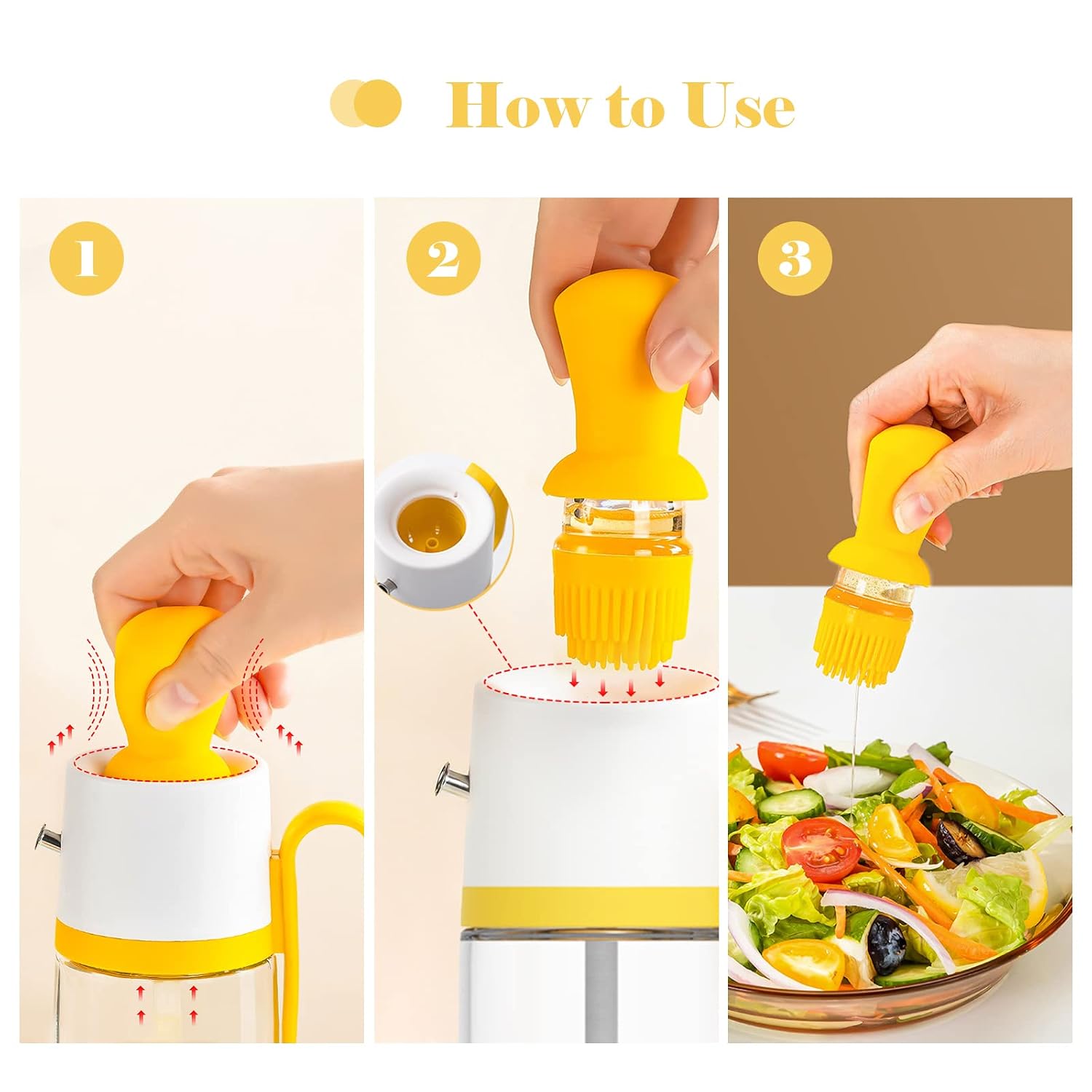 How to Use

1

2

3